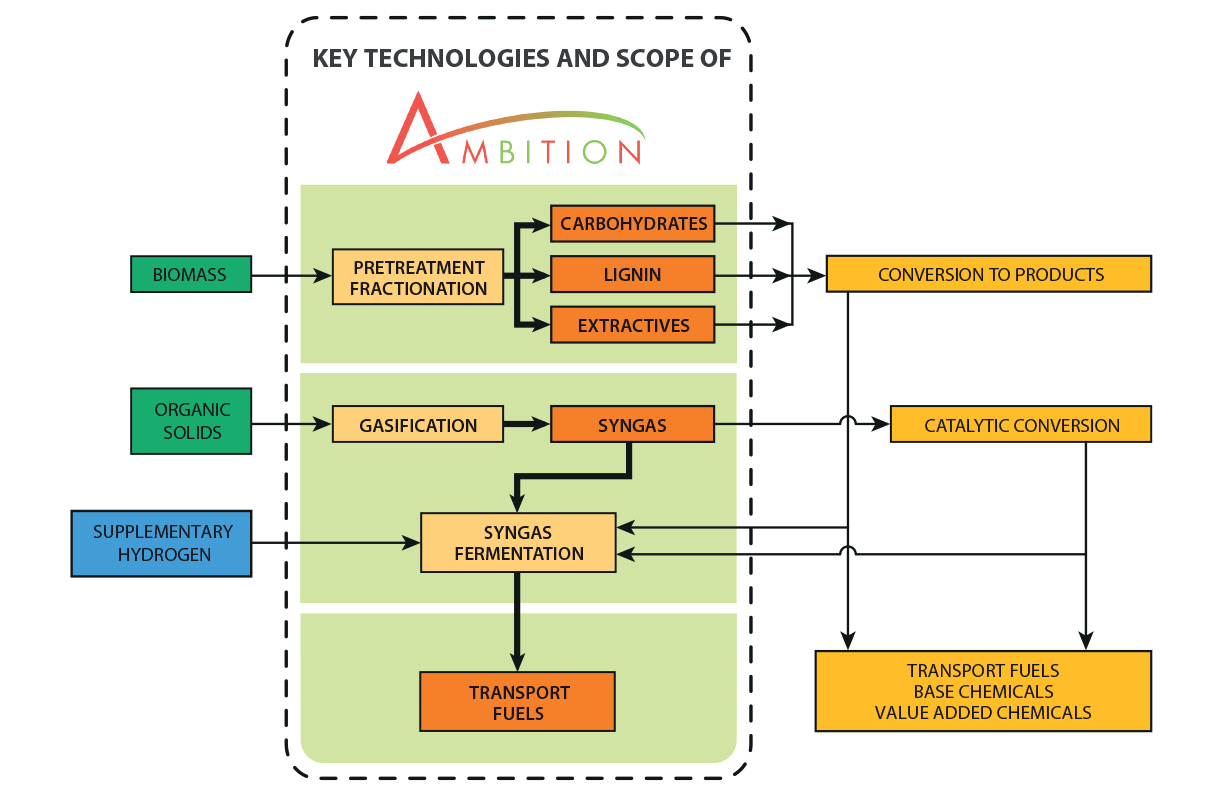 KEY TECHNOLOGIES AND SCOPE OF

AMBITION

BIOMASS

PRETREATMENT FRACTIONATION

CARBOHYDRATES

LIGNIN

EXTRACTIVES

CONVERSION TO PRODUCTS

ORGANIC SOLIDS

GASIFICATION

SYNGAS

CATALYTIC CONVERSION

SUPPLEMENTARY HYDROGEN

SYNGAS FERMENTATION

TRANSPORT FUELS

TRANSPORT FUELS
BASE CHEMICALS
VALUE ADDED CHEMICALS